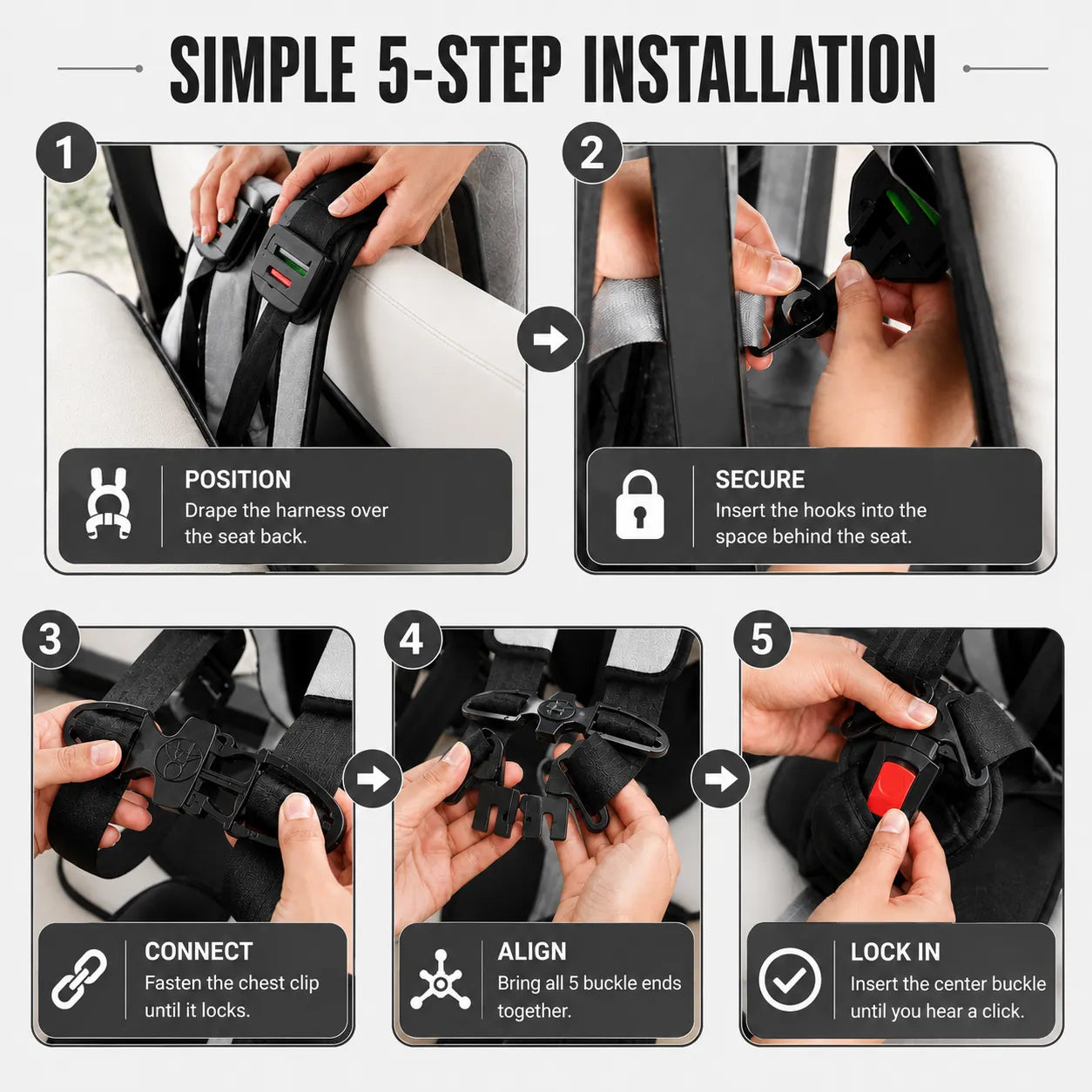 SIMPLE 5-STEP INSTALLATION

1

POSITION
Drape the harness over the seat back.

2

SECURE
Insert the hooks into the space behind the seat.

3

CONNECT
Fasten the chest clip until it locks.

4

ALIGN
Bring all 5 buckle ends together.

5

LOCK IN
Insert the center buckle until you hear a click.